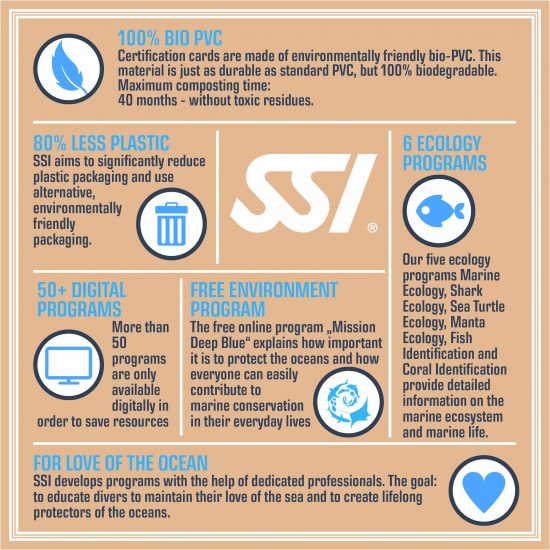 100% BIO PVC
Certification cards are made of environmentally friendly bio-PVC. This material is just as durable as standard PVC, but 100% biodegradable. Maximum composting time:
40 months - without toxic residues.

80% LESS PLASTIC
SSI aims to significantly reduce plastic packaging and use alternative, environmentally friendly packaging.

SSI®

6 ECOLOGY PROGRAMS
Our five ecology programs Marine Ecology, Shark Ecology, Sea Turtle Ecology, Manta Ecology, Fish Identification and Coral Identification provide detailed information on the marine ecosystem and marine life.

50+ DIGITAL PROGRAMS
More than 50 programs are only available digitally in order to save resources

FREE ENVIRONMENT PROGRAM
The free online program „Mission Deep Blue“ explains how important it is to protect the oceans and how everyone can easily contribute to marine conservation in their everyday lives

FOR LOVE OF THE OCEAN
SSI develops programs with the help of dedicated professionals. The goal: to educate divers to maintain their love of the sea and to create lifelong protectors of the oceans.